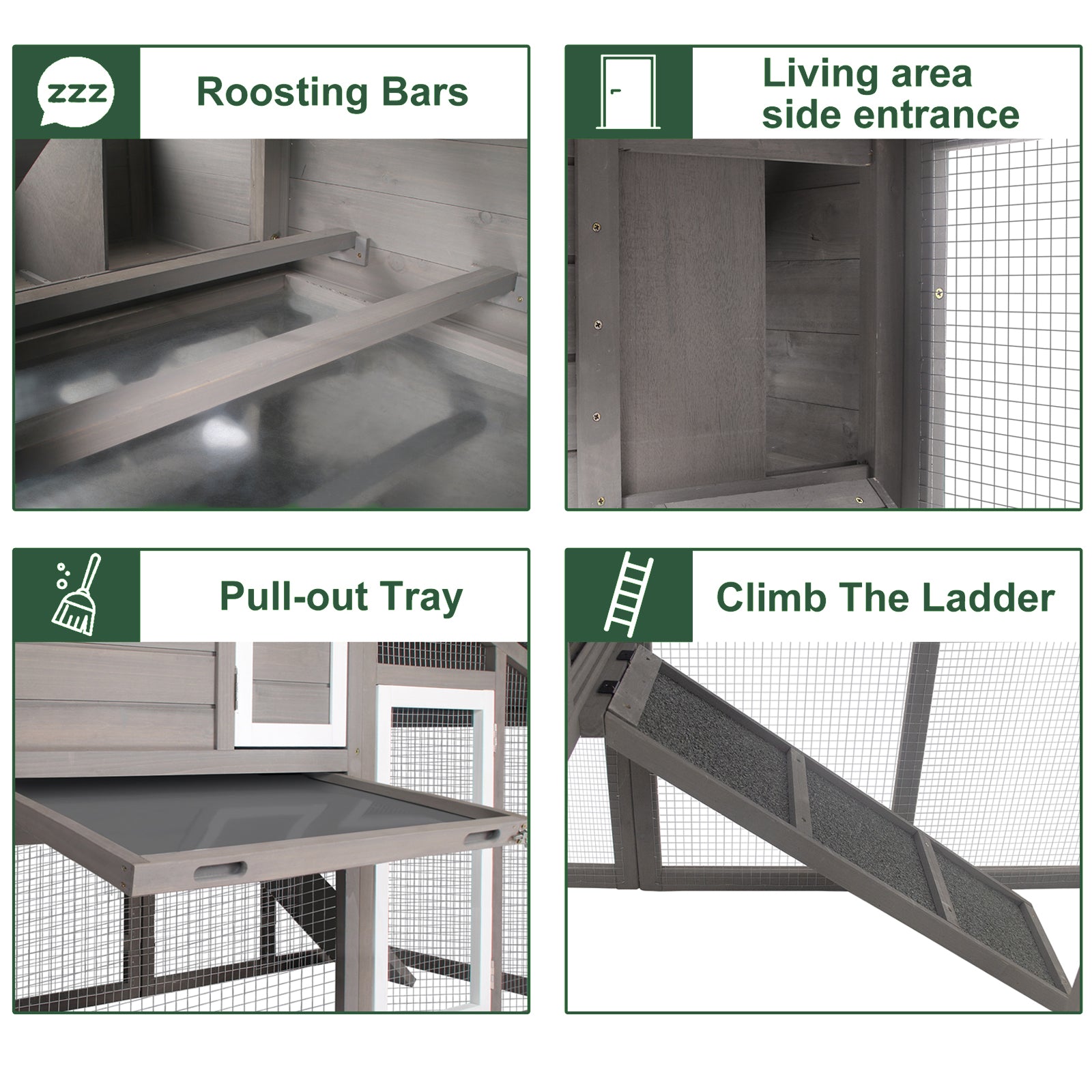 zzz

Roosting Bars

Living area side entrance

Pull-out Tray

Climb The Ladder