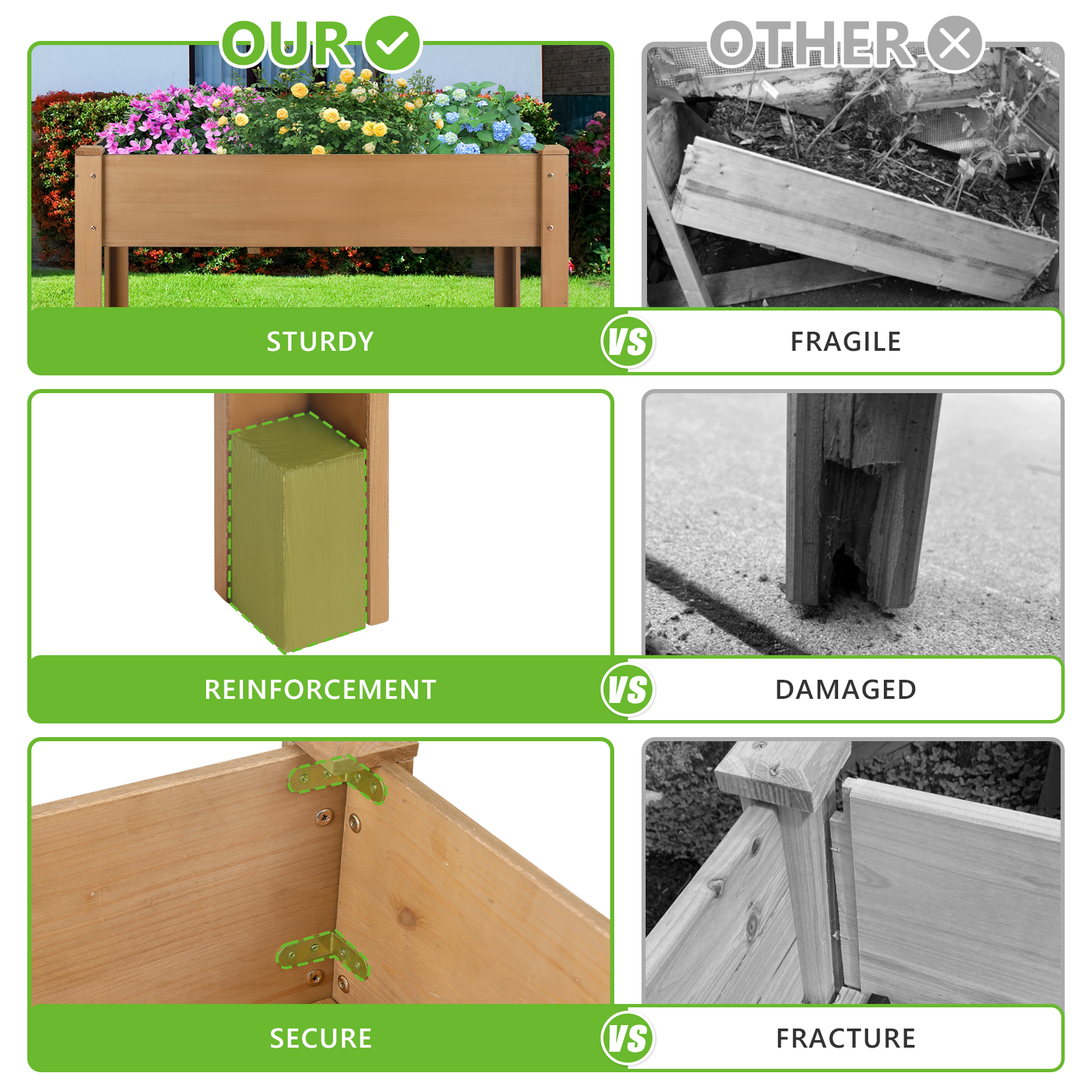 OUR

OTHER

STURDY

VS

FRAGILE

REINFORCEMENT

VS

DAMAGED

SECURE

VS

FRACTURE