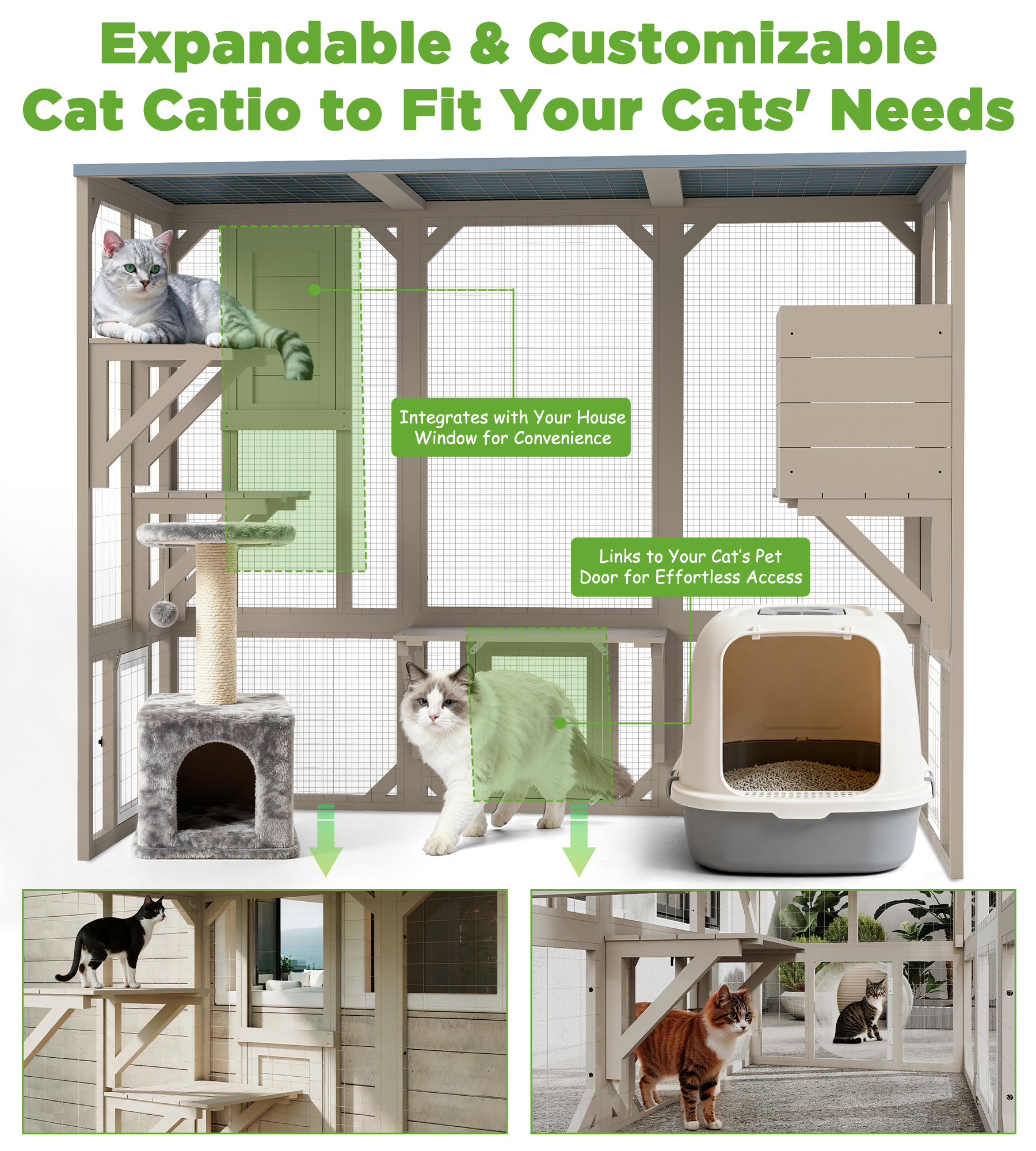 Expandable & Customizable Cat Catio to Fit Your Cats' Needs

Integrates with Your House Window for Convenience

Links to Your Cat's Pet Door for Effortless Access