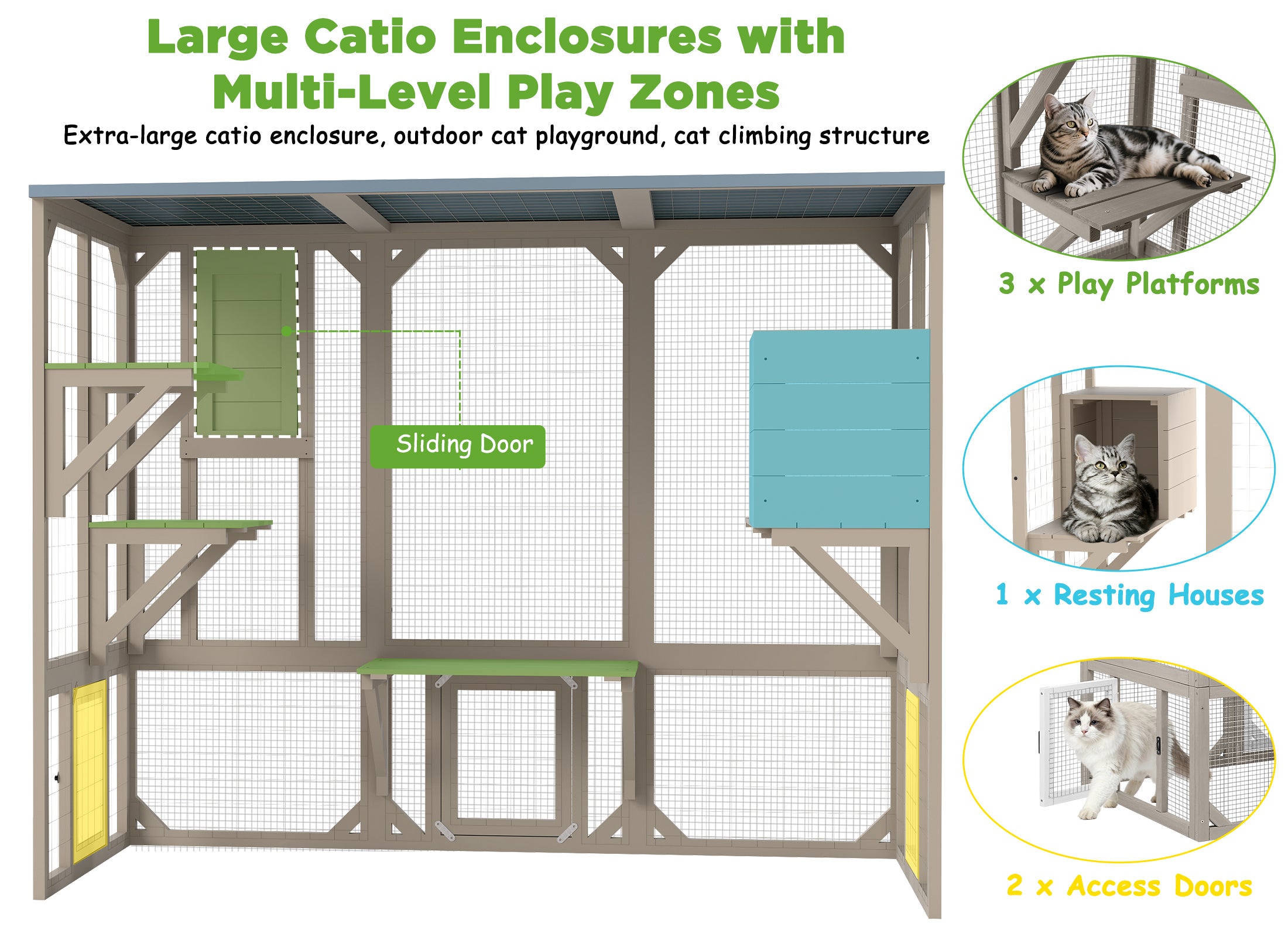 Large Catio Enclosures with Multi-Level Play Zones

Extra-large catio enclosure, outdoor cat playground, cat climbing structure

Sliding Door

3 x Play Platforms

1 x Resting Houses

2 x Access Doors