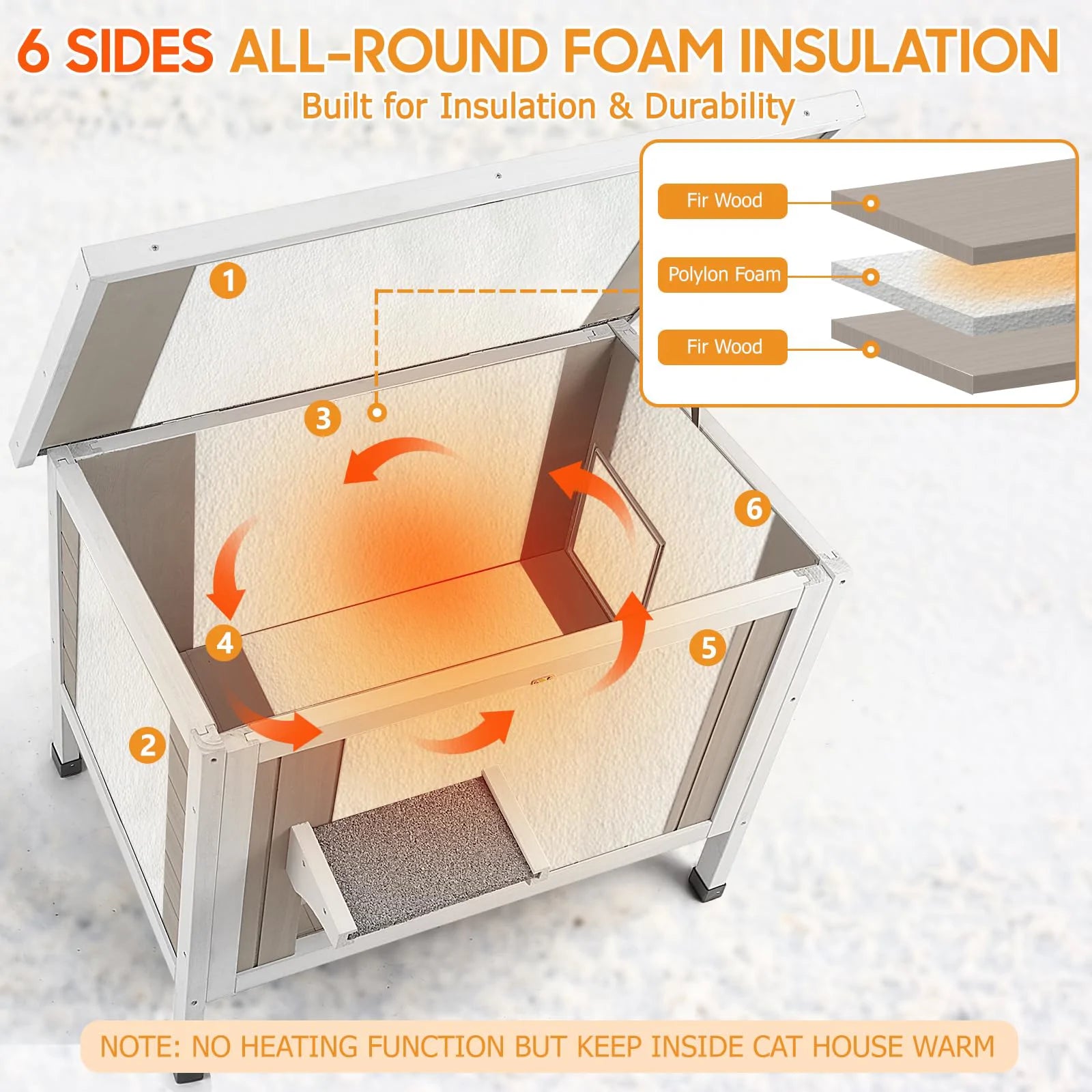 6 SIDES ALL-ROUND FOAM INSULATION

Built for Insulation & Durability

Fir Wood

Polylon Foam

Fir Wood

1

3

6

4

5

2

NOTE: NO HEATING FUNCTION BUT KEEP INSIDE CAT HOUSE WARM