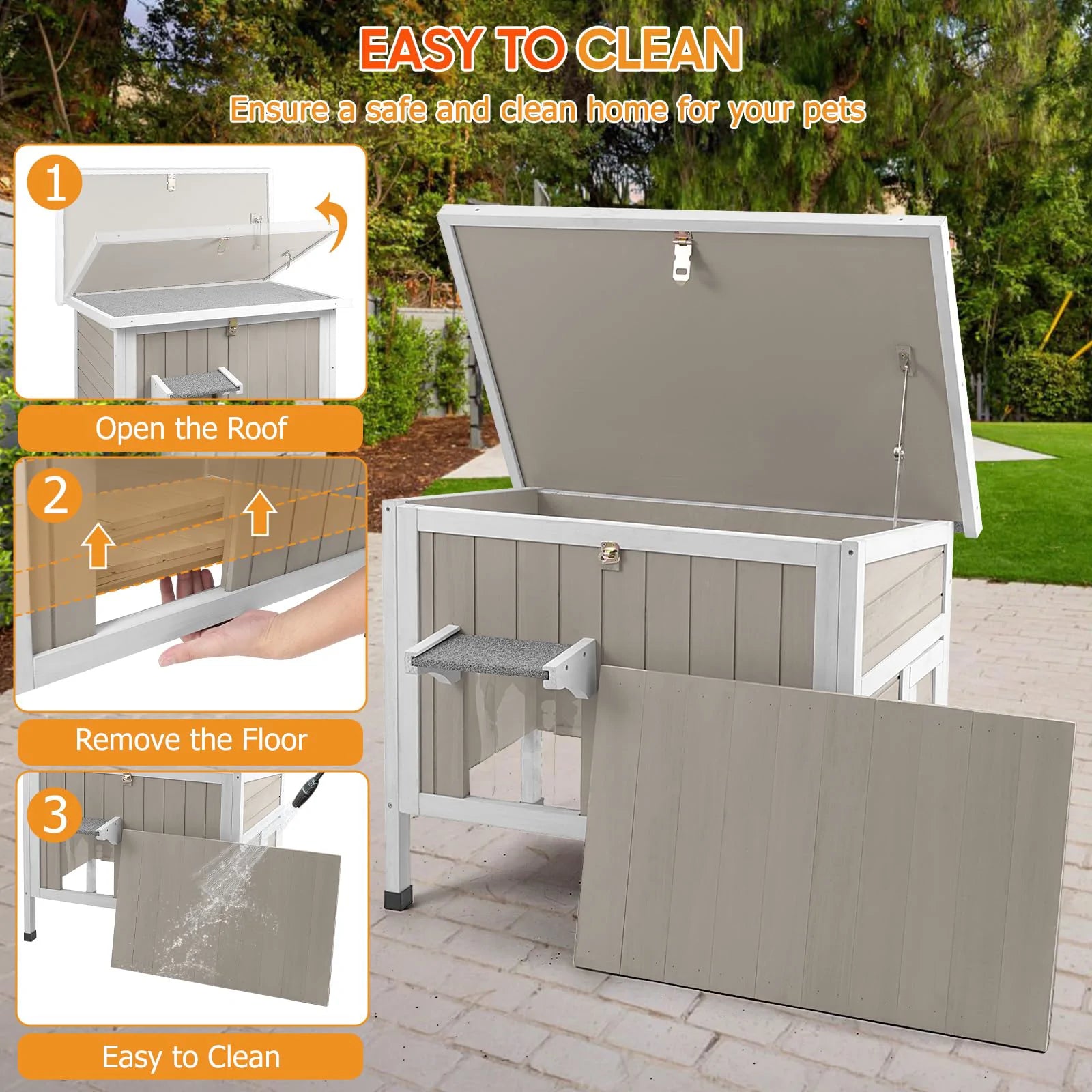 EASY TO CLEAN

Ensure a safe and clean home for your pets

1

Open the Roof

2

Remove the Floor

3

Easy to Clean