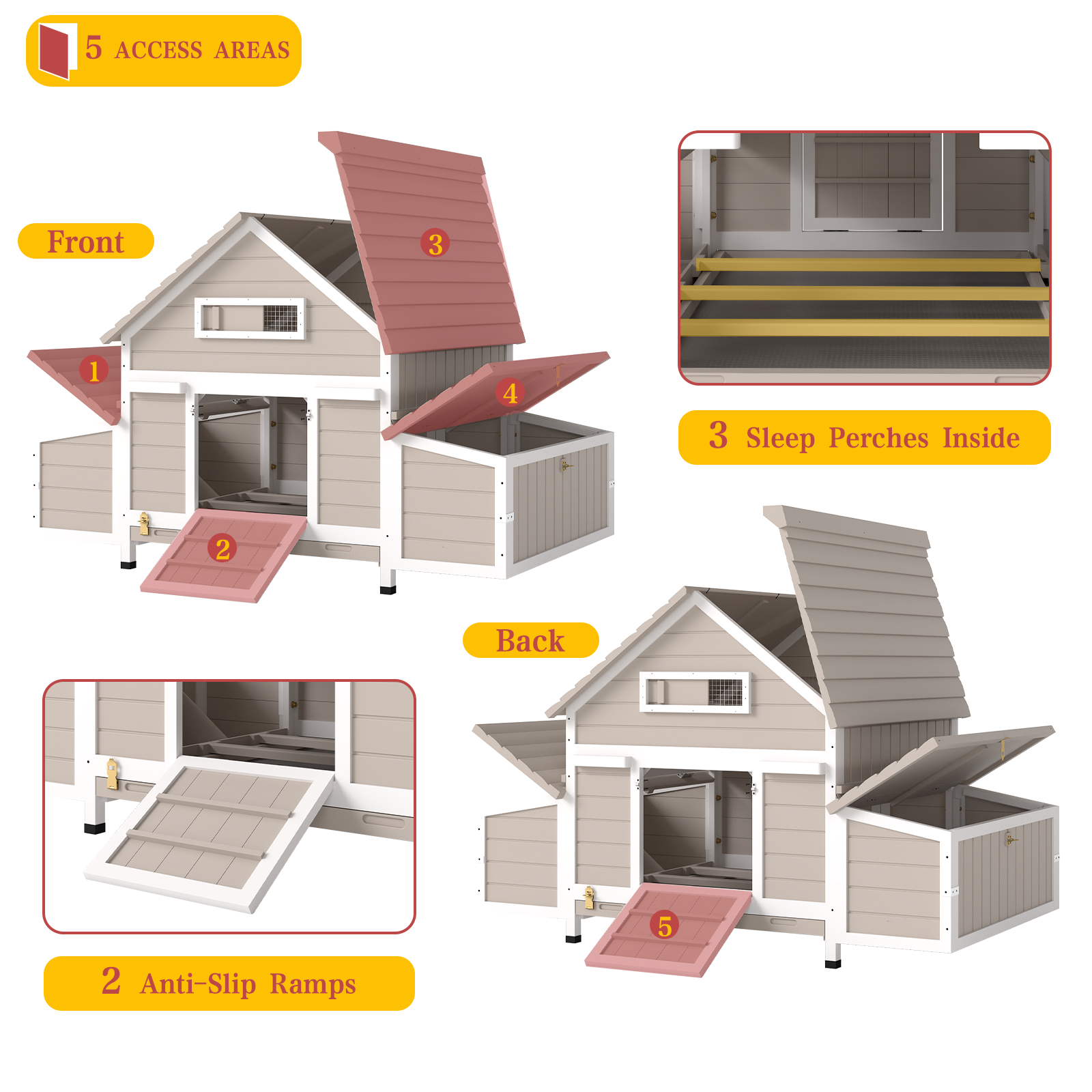 5 ACCESS AREAS

Front

3

1

4

2

3 Sleep Perches Inside

Back

5

2 Anti-Slip Ramps