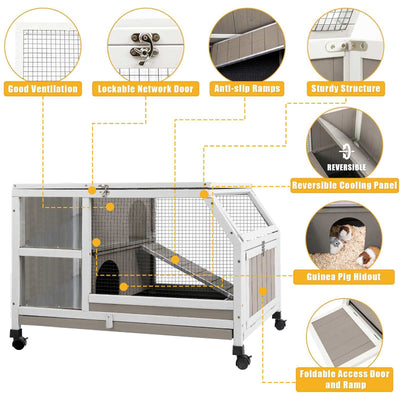 Good Ventilation

Lockable Network Door

Anti-slip Ramps

Sturdy Structure

REVERSIBLE

Reversible Cooling Panel

Guinea Pig Hidout

Foldable Access Door and Ramp