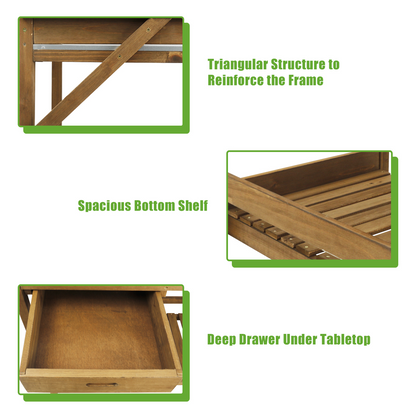 Triangular Structure to Reinforce the Frame

Spacious Bottom Shelf

Deep Drawer Under Tabletop