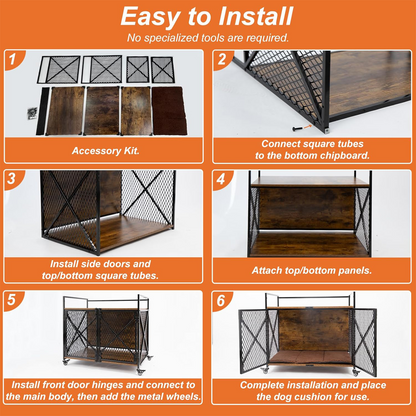 Easy to Install
No specialized tools are required.

1
Accessory Kit.

2
Connect square tubes to the bottom chipboard.

3
Install side doors and top/bottom square tubes.

4
Attach top/bottom panels.

5
Install front door hinges and connect to the main body, then add the metal wheels.

6
Complete installation and place the dog cushion for use.