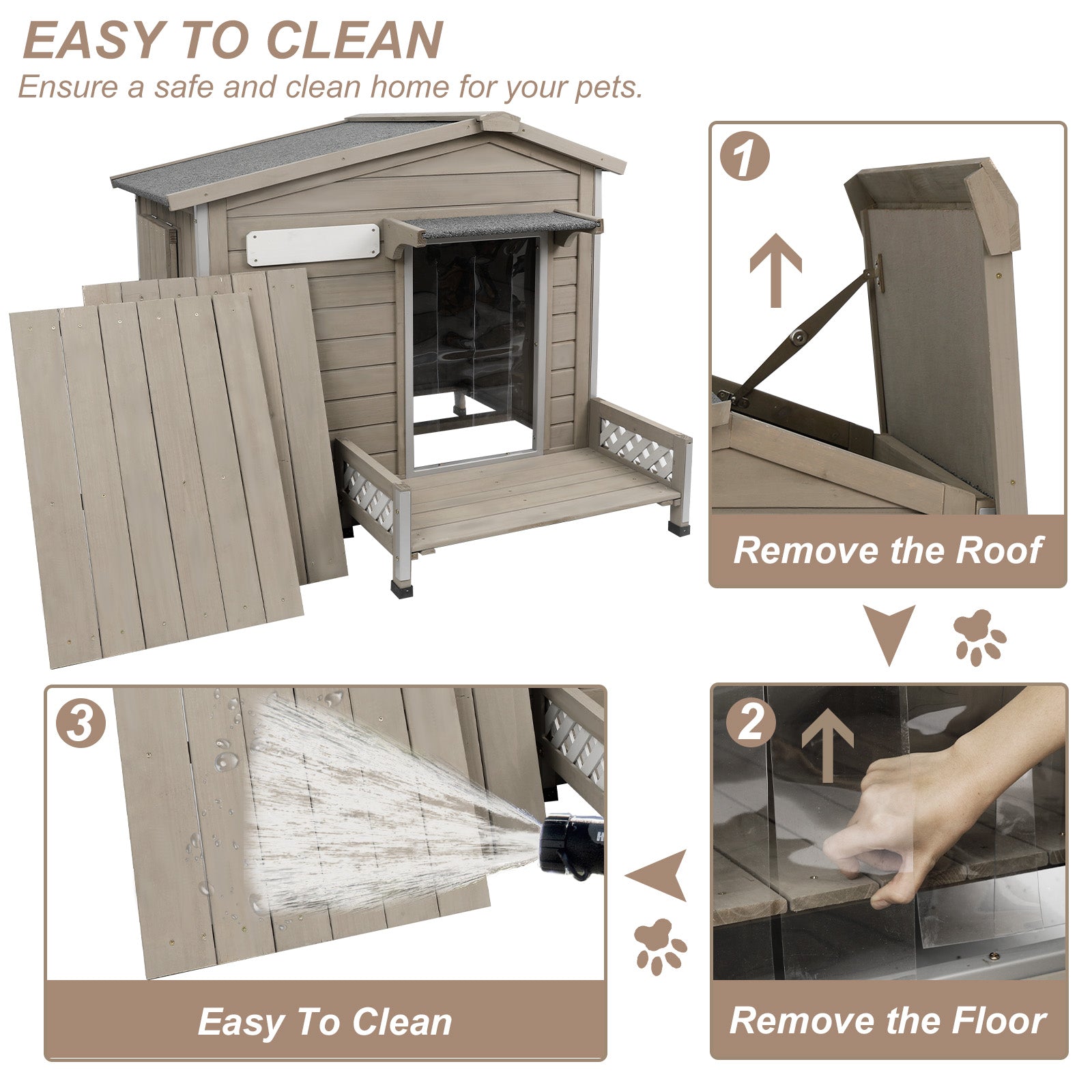 EASY TO CLEAN
Ensure a safe and clean home for your pets.

1
Remove the Roof

2
Remove the Floor

3
Easy To Clean