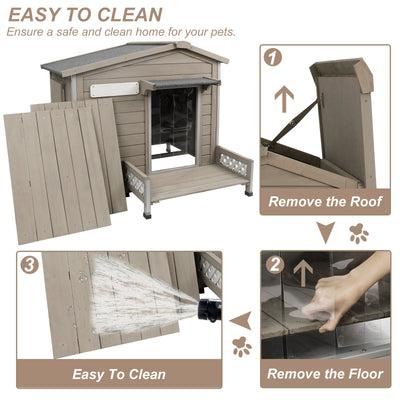 EASY TO CLEAN
Ensure a safe and clean home for your pets.

1
Remove the Roof

2
Remove the Floor

3
Easy To Clean