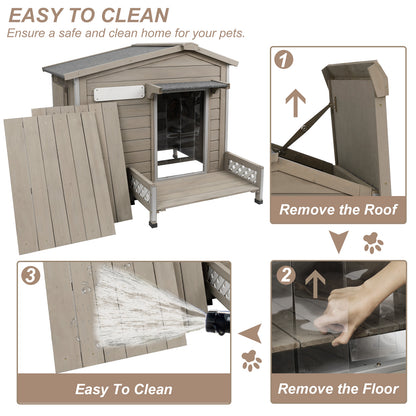 EASY TO CLEAN
Ensure a safe and clean home for your pets.

1
Remove the Roof

2
Remove the Floor

3
Easy To Clean