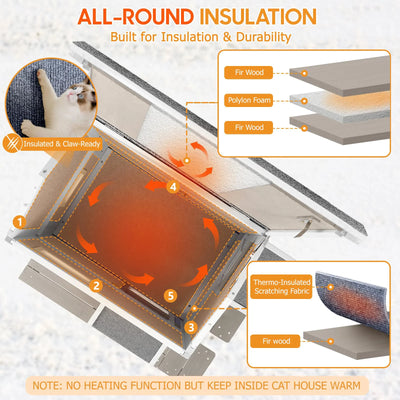 ALL-ROUND INSULATION
Built for Insulation & Durability

Fir Wood
Polylon Foam
Fir Wood

Insulated & Claw-Ready

4
1
2
5
3

Thermo-Insulated Scratching Fabric
Fir wood

NOTE: NO HEATING FUNCTION BUT KEEP INSIDE CAT HOUSE WARM