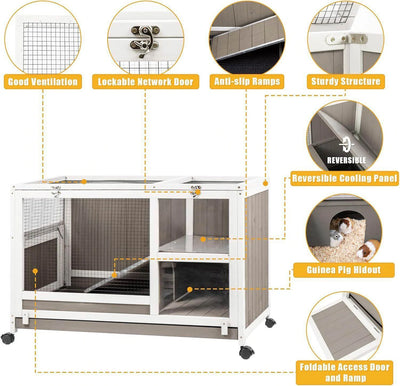 Good Ventilation

Lockable Network Door

Anti-slip Ramps

Sturdy Structure

REVERSIBLE

Reversible Cooling Panel

Guinea Pig Hidout

Foldable Access Door and Ramp